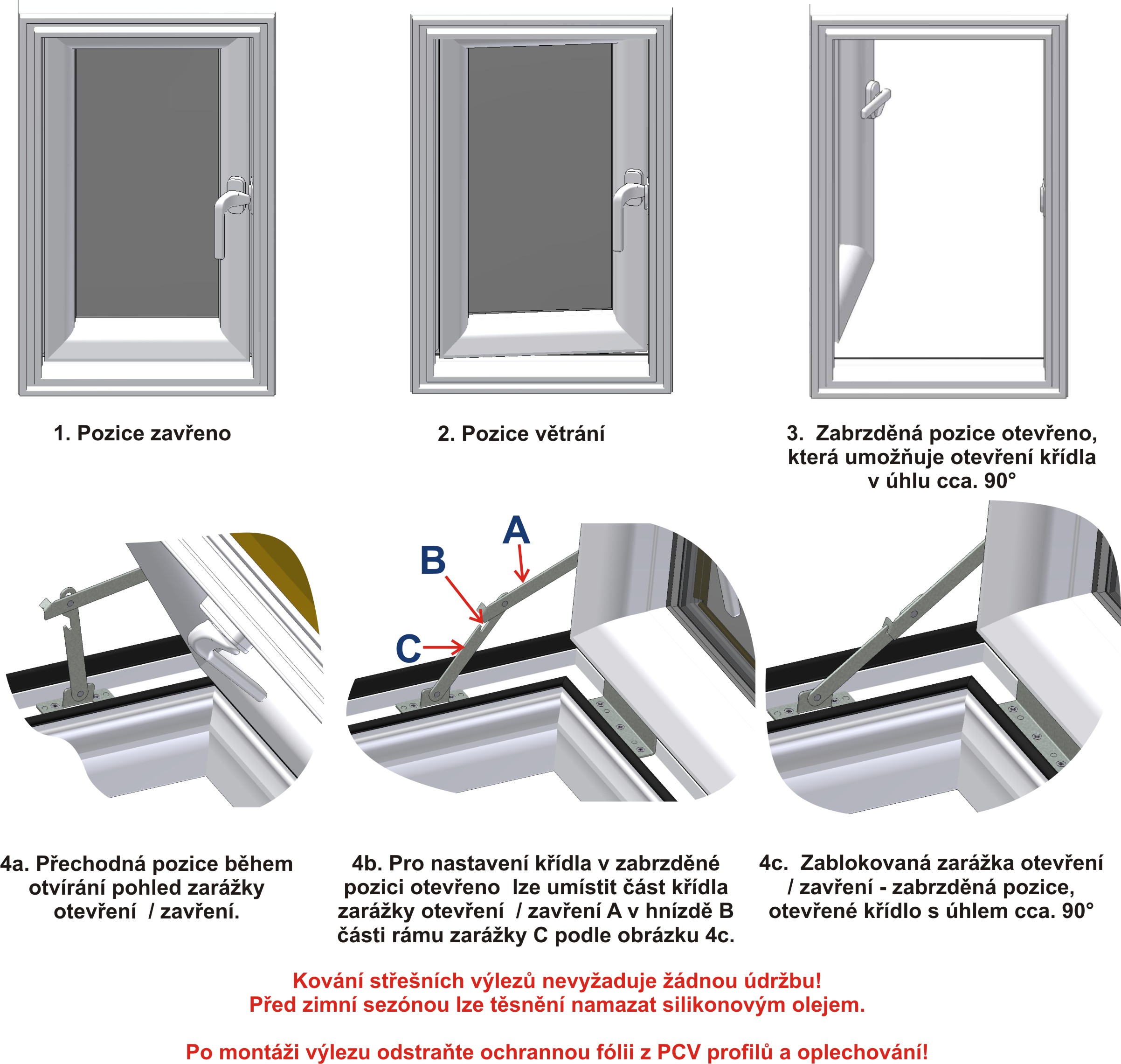 1. Pozice zavřeno

2. Pozice větrání

3. Zabrzděná pozice otevřeno, která umožňuje otevření křídla v úhlu cca. 90°

A

B

C

4a. Přechodná pozice během otvírání pohled zarážky otevření / zavření.

4b. Pro nastavení křídla v zabrzděné pozici otevřeno lze umístit část křídla zarážky otevření / zavření A v hnízdě B části rámu zarážky C podle obrázku 4c.

4c. Zablokovaná zarážka otevření / zavření - zabrzděná pozice, otevřené křídlo s úhlem cca. 90°

Kování střešních výlezů nevyžaduje žádnou údržbu!
Před zimní sezónou lze těsnění namazat silikonovým olejem.

Po montáži výlezu odstraňte ochrannou fólii z PCV profilů a oplechování!